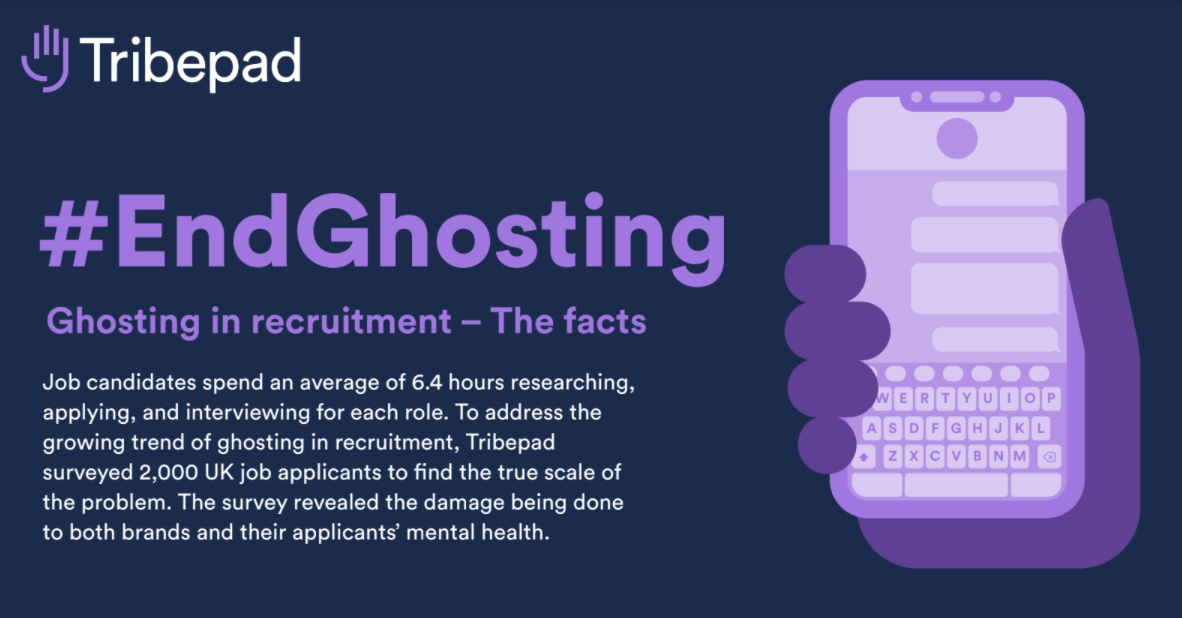 Tribepad

#EndGhosting

Ghosting in recruitment – The facts

Job candidates spend an average of 6.4 hours researching, applying, and interviewing for each role. To address the growing trend of ghosting in recruitment, Tribepad surveyed 2,000 UK job applicants to find the true scale of the problem. The survey revealed the damage being done to both brands and their applicants' mental health.

W E R T Y U I O P
A S D F G H J K L
Z X C V B N M