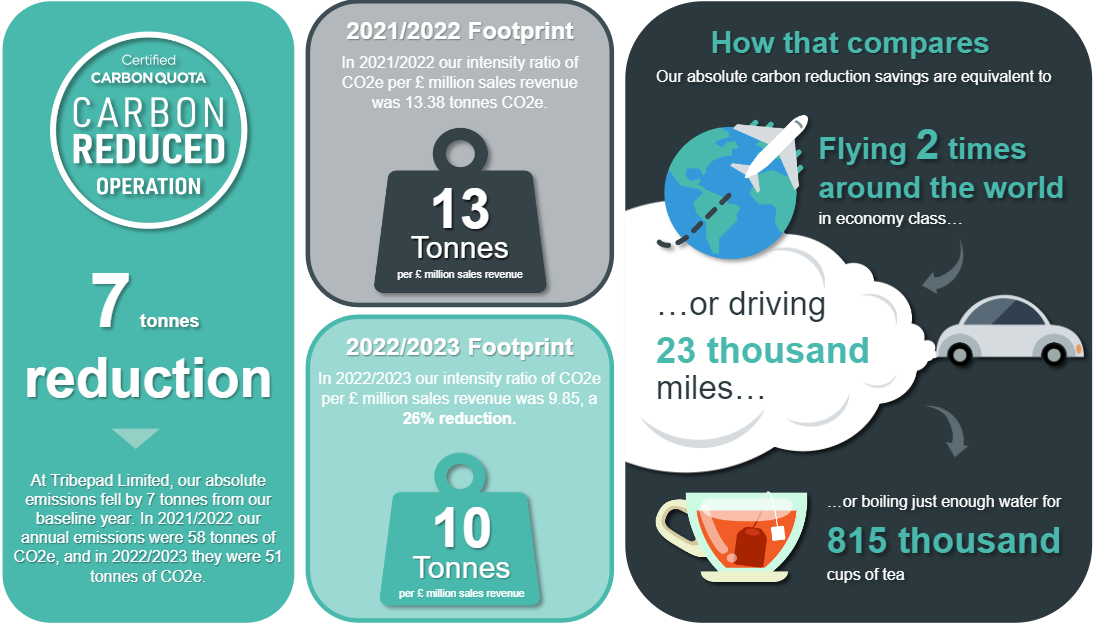 Certified
CARBON QUOTA
CARBON REDUCED OPERATION

7 tonnes
reduction

At Tribepad Limited, our absolute emissions fell by 7 tonnes from our baseline year. In 2021/2022 our annual emissions were 58 tonnes of CO2e, and in 2022/2023 they were 51 tonnes of CO2e.

2021/2022 Footprint

In 2021/2022 our intensity ratio of CO2e per £ million sales revenue was 13.38 tonnes CO2e.

13
Tonnes
per £ million sales revenue

2022/2023 Footprint

In 2022/2023 our intensity ratio of CO2e per £ million sales revenue was 9.85, a 26% reduction.

10
Tonnes
per £ million sales revenue

How that compares

Our absolute carbon reduction savings are equivalent to

Flying 2 times around the world
in economy class…

…or driving
23 thousand
miles…

…or boiling just enough water for
815 thousand
cups of tea